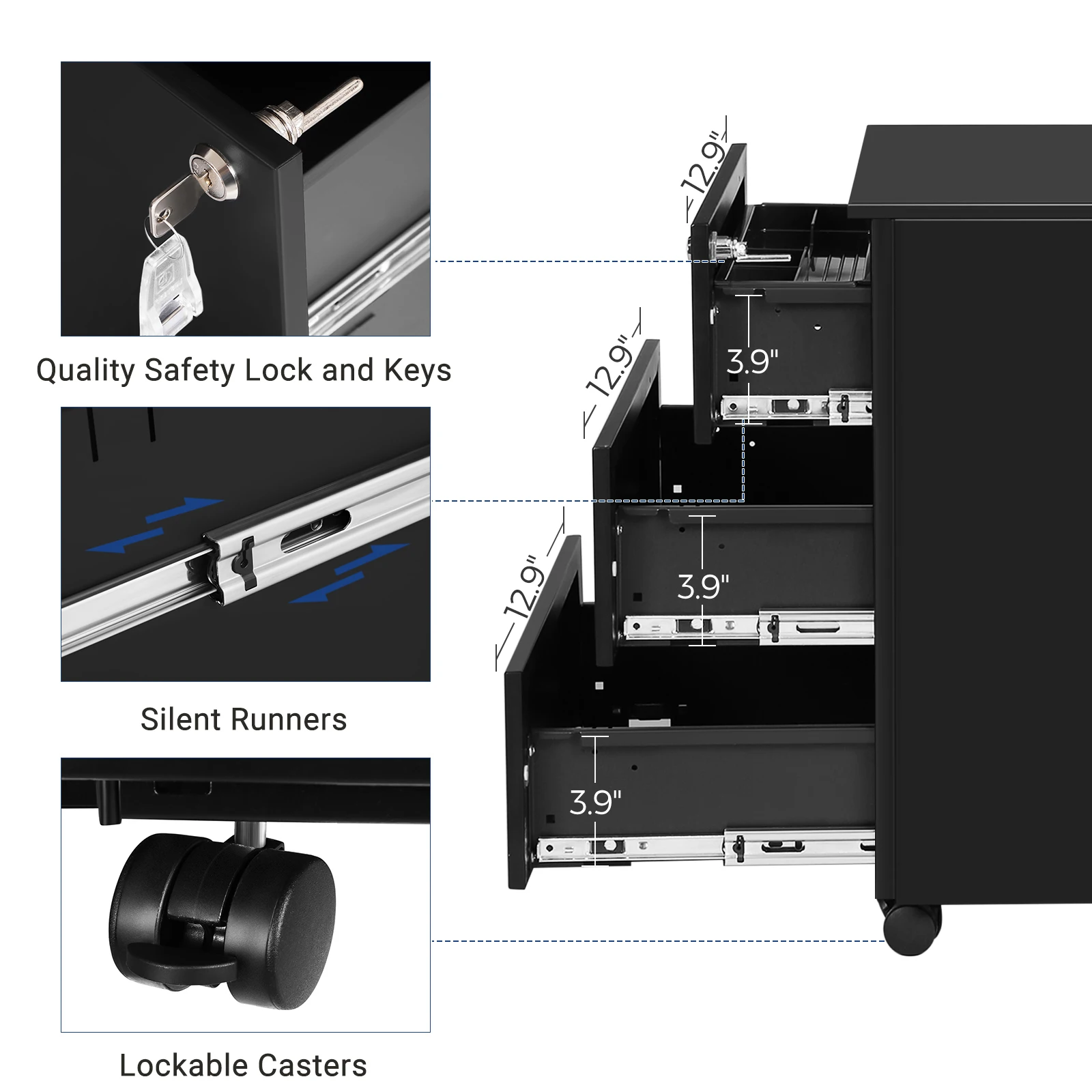 Quality Safety Lock and Keys

Silent Runners

Lockable Casters

12.9"

3.9"

12.9"

3.9"

12.9"

3.9"